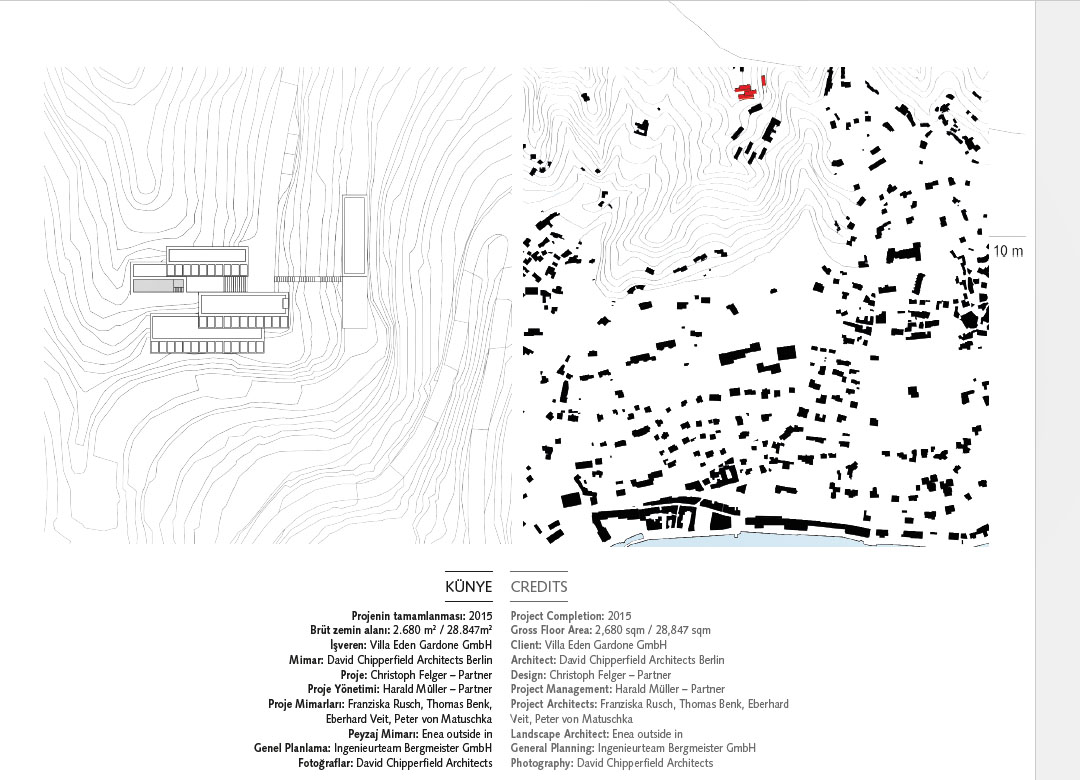 10 m

KÜNYE

Projenin tamamlanması: 2015
Brüt zemin alanı: 2.680 m² / 28.847m²
İşveren: Villa Eden Gardone GmbH
Mimar: David Chipperfield Architects Berlin
Proje: Christoph Felger – Partner
Proje Yönetimi: Harald Müller – Partner
Proje Mimarları: Franziska Rusch, Thomas Benk, Eberhard Veit, Peter von Matuschka
Peyzaj Mimarı: Enea outside in
Genel Planlama: Ingenieurteam Bergmeister GmbH
Fotoğraflar: David Chipperfield Architects

CREDITS

Project Completion: 2015
Gross Floor Area: 2,680 sqm / 28,847 sqm
Client: Villa Eden Gardone GmbH
Architect: David Chipperfield Architects Berlin
Design: Christoph Felger – Partner
Project Management: Harald Müller – Partner
Project Architects: Franziska Rusch, Thomas Benk, Eberhard Veit, Peter von Matuschka
Landscape Architect: Enea outside in
General Planning: Ingenieurteam Bergmeister GmbH
Photography: David Chipperfield Architects